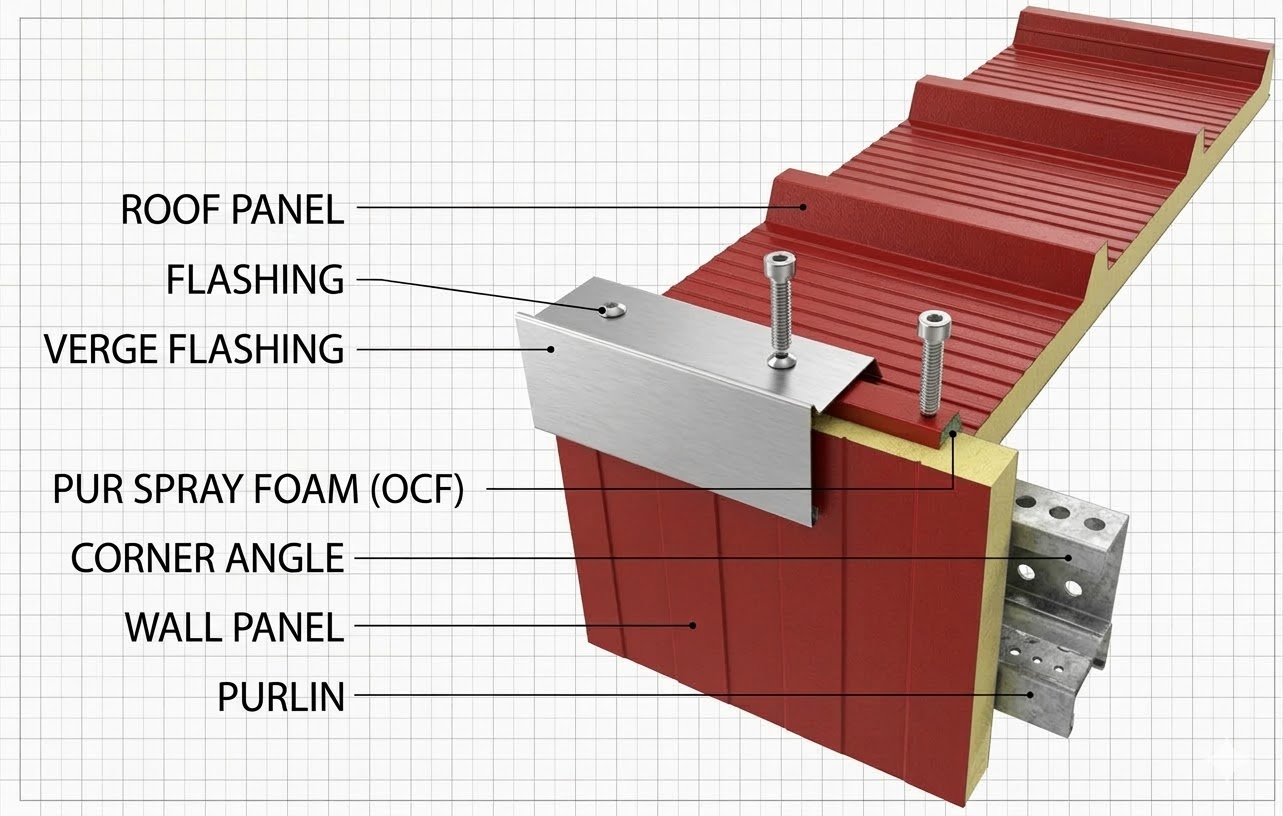 ROOF PANEL
FLASHING
VERGE FLASHING
PUR SPRAY FOAM (OCF)
CORNER ANGLE
WALL PANEL
PURLIN